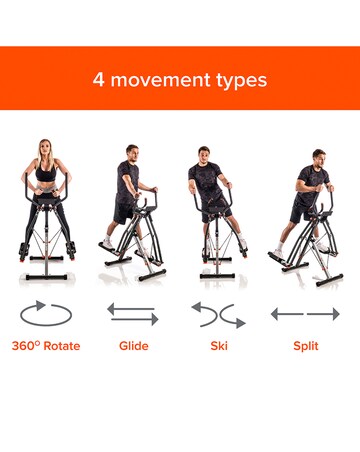 4 movement types

360° Rotate

Glide

Ski

Split