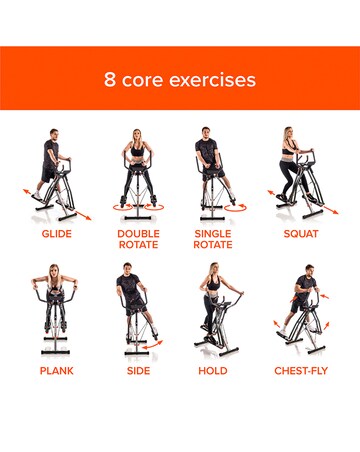 8 core exercises

GLIDE

DOUBLE ROTATE

SINGLE ROTATE

SQUAT

PLANK

SIDE

HOLD

CHEST-FLY