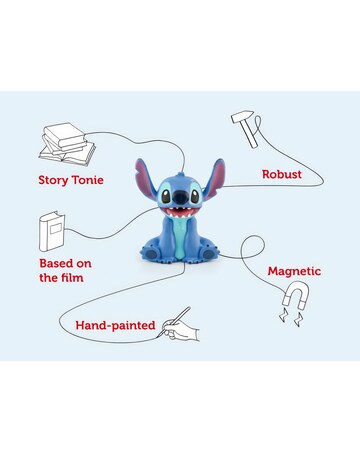 Story Tonie

Robust

Based on the film

Magnetic

Hand-painted