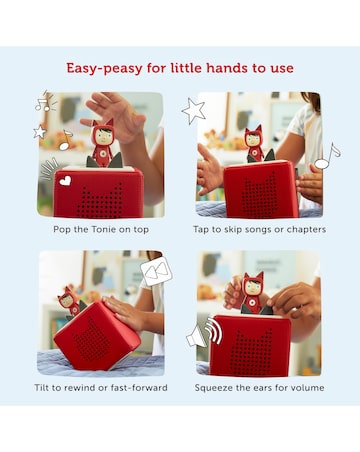 Easy-peasy for little hands to use

Pop the Tonie on top

Tap to skip songs or chapters

Tilt to rewind or fast-forward

Squeeze the ears for volume